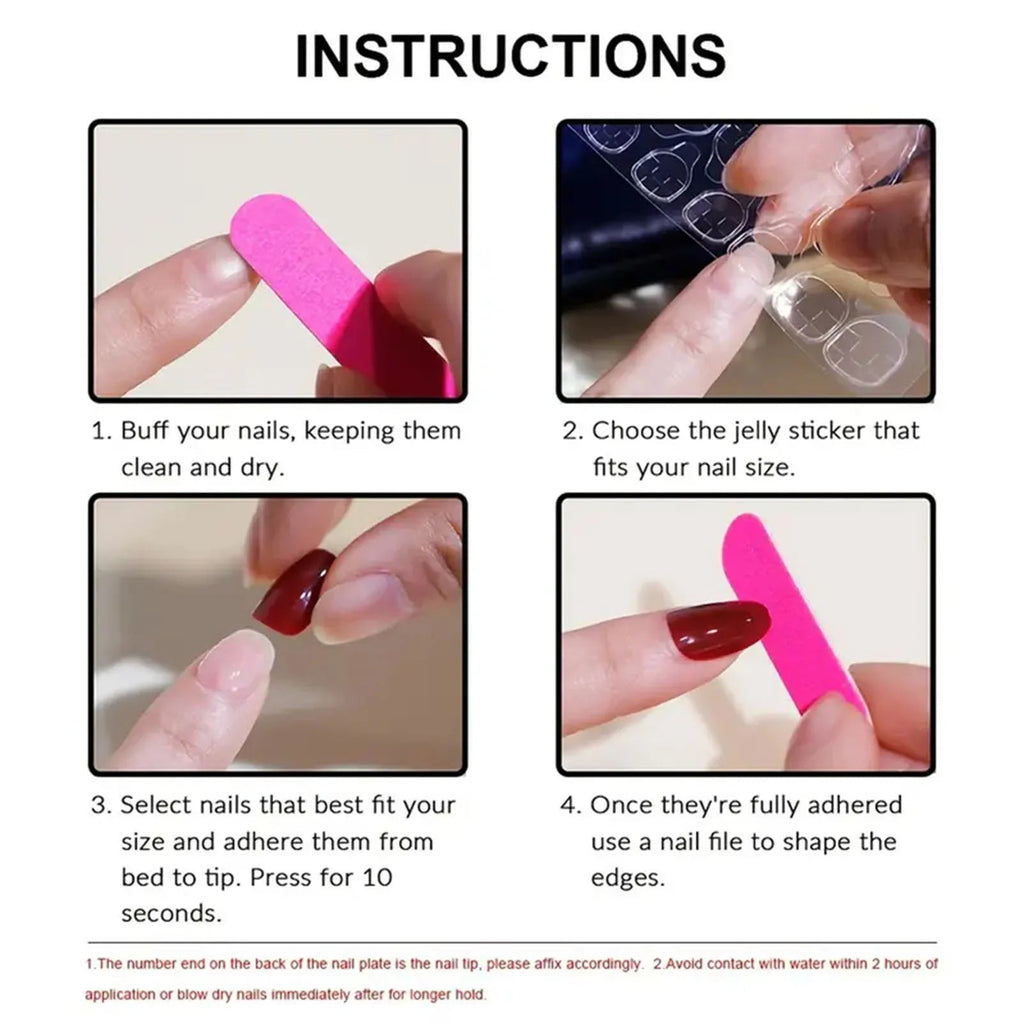 INSTRUCTIONS

1. Buff your nails, keeping them clean and dry.

2. Choose the jelly sticker that fits your nail size.

3. Select nails that best fit your size and adhere them from bed to tip. Press for 10 seconds.

4. Once they're fully adhered use a nail file to shape the edges.

1.The number end on the back of the nail plate is the nail tip, please affix accordingly. 2.Avoid contact with water within 2 hours of application or blow dry nails immediately after for longer hold.