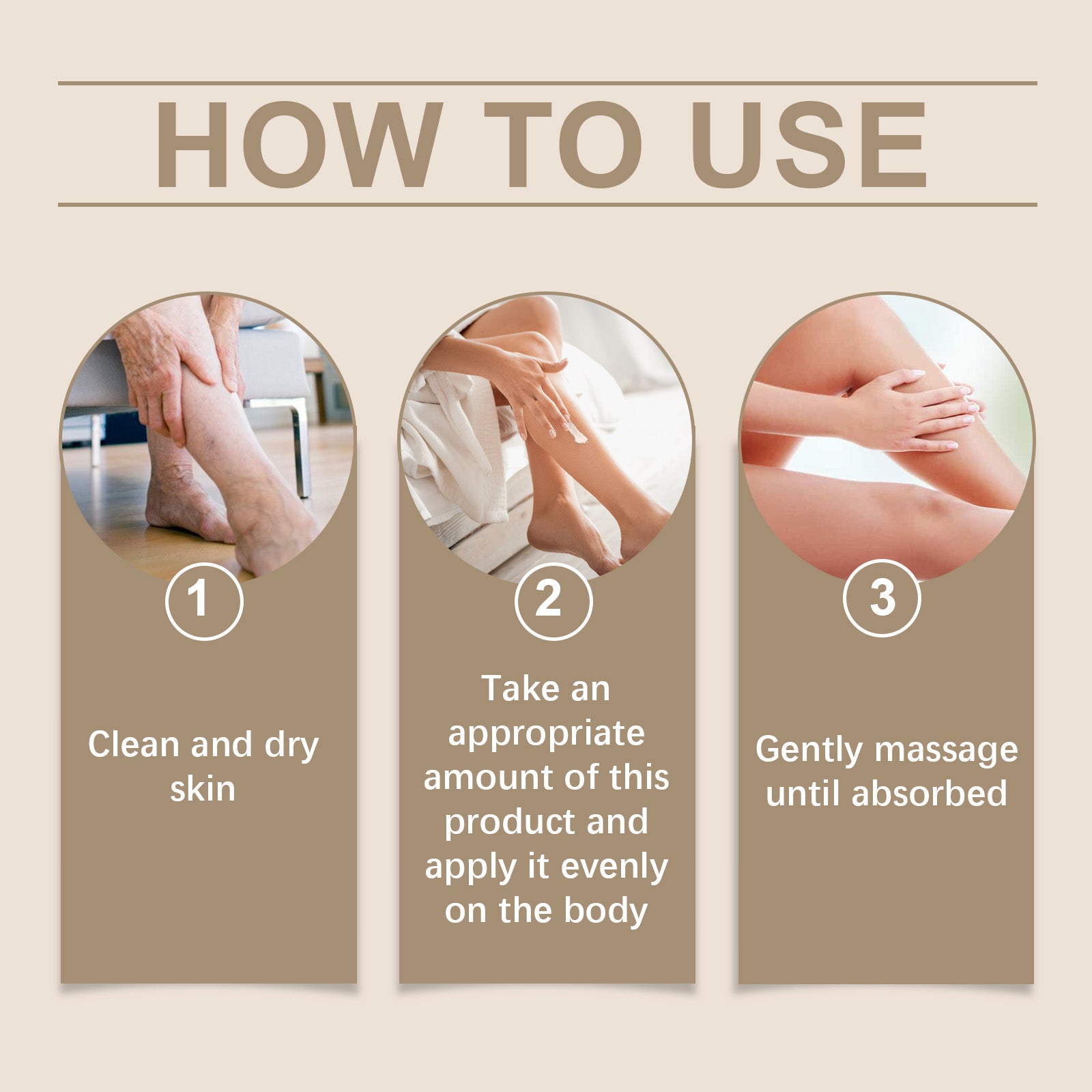 HOW TO USE

1

Clean and dry skin

2

Take an appropriate amount of this product and apply it evenly on the body

3

Gently massage until absorbed