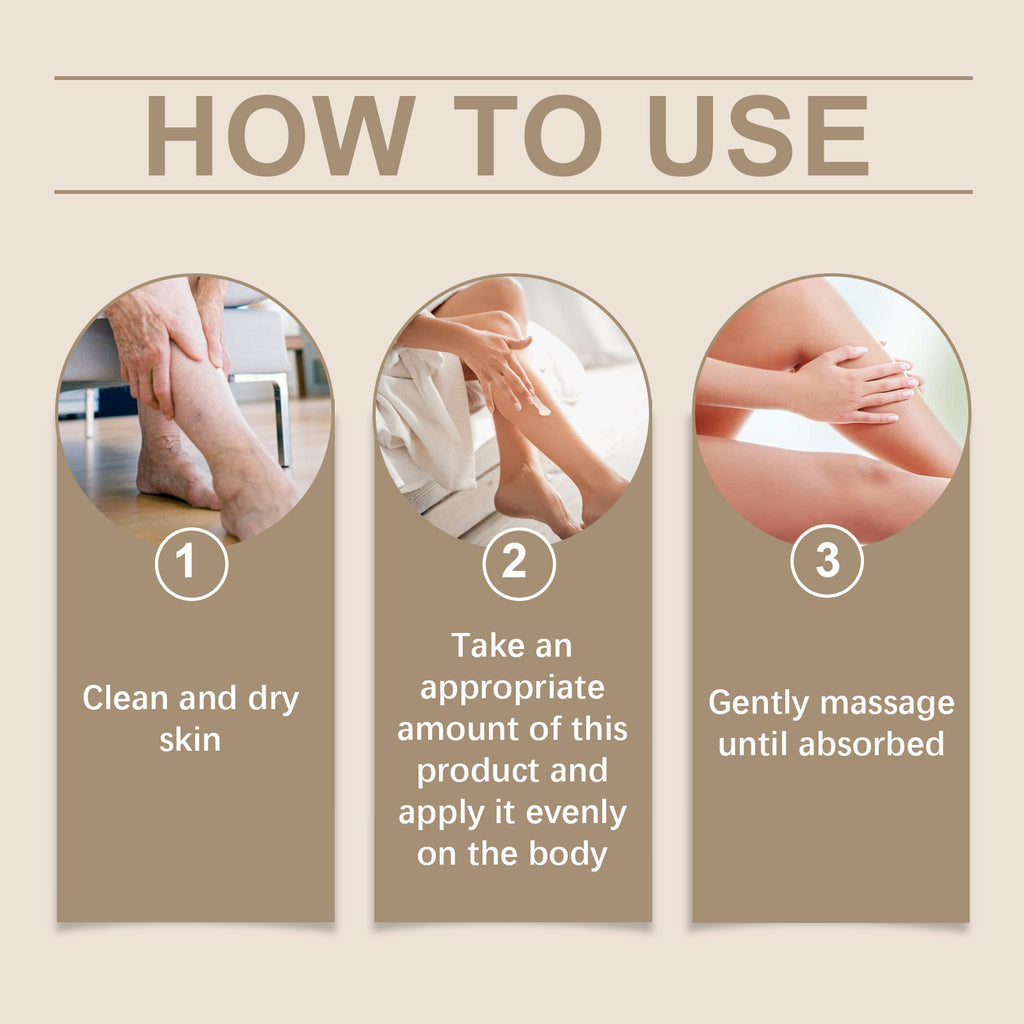 HOW TO USE

1

Clean and dry skin

2

Take an appropriate amount of this product and apply it evenly on the body

3

Gently massage until absorbed