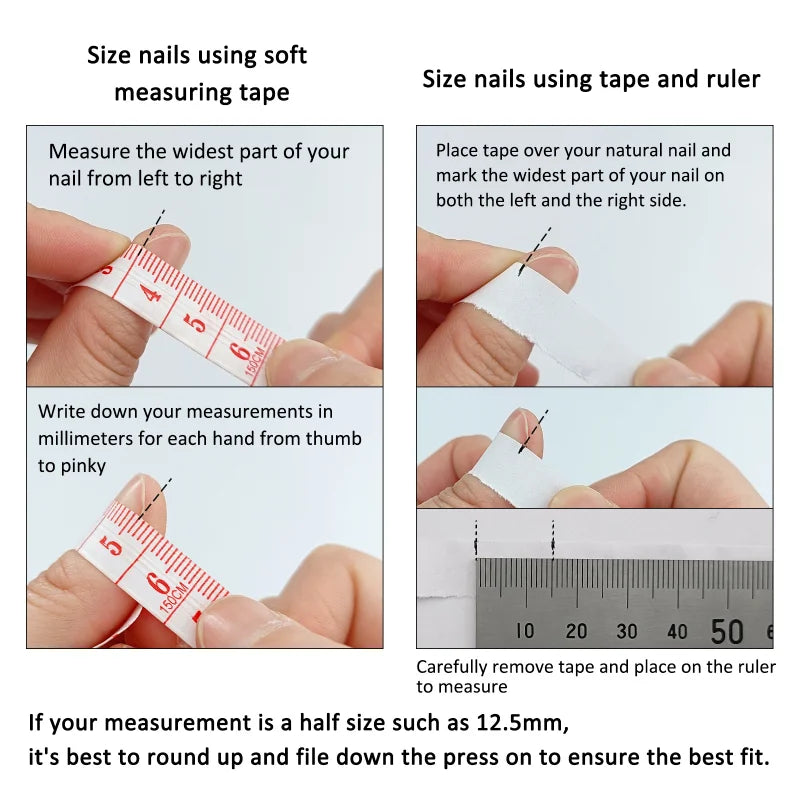 Size nails using soft measuring tape

Measure the widest part of your nail from left to right

4 5 6 150CM

Write down your measurements in millimeters for each hand from thumb to pinky

5 6 150CM

Size nails using tape and ruler

Place tape over your natural nail and mark the widest part of your nail on both the left and the right side.

10 20 30 40 50

Carefully remove tape and place on the ruler to measure

If your measurement is a half size such as 12.5mm,
it's best to round up and file down the press on to ensure the best fit.