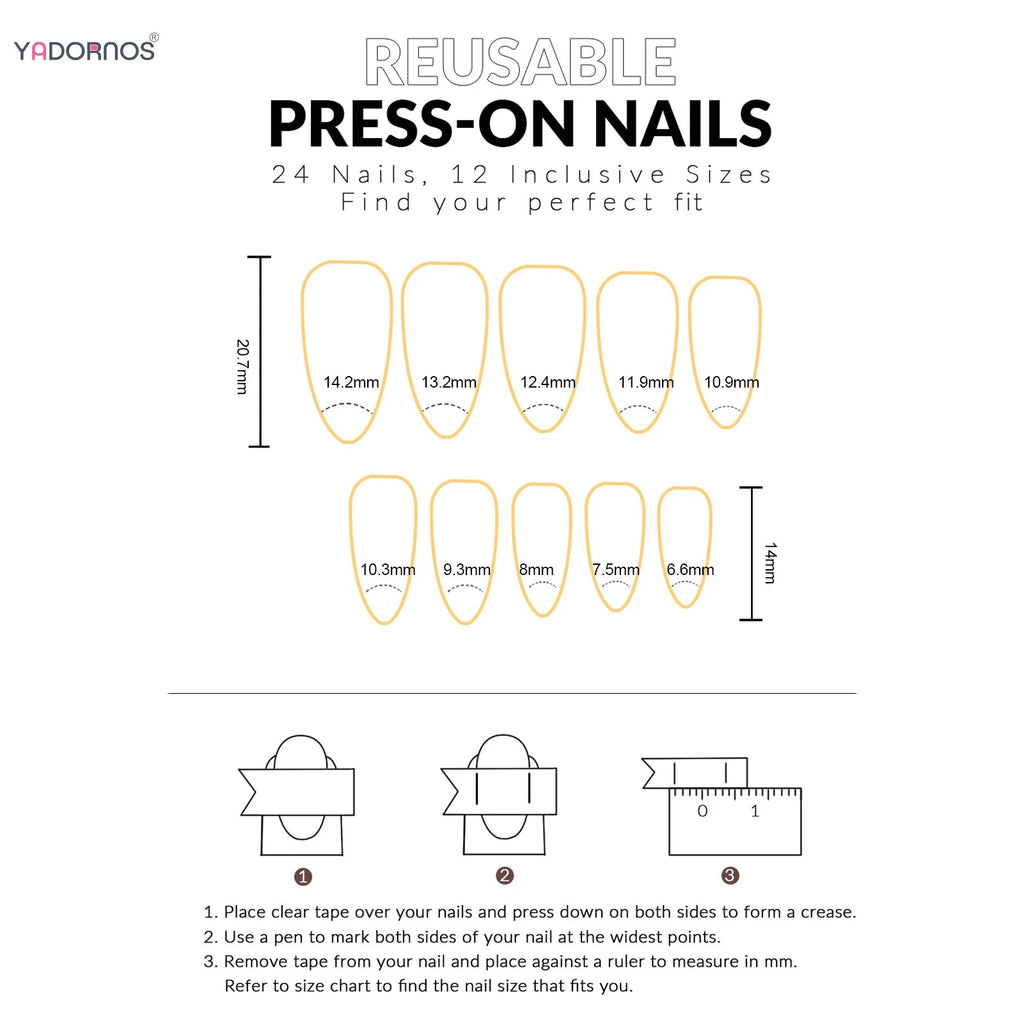 YADORNOS®

REUSABLE
PRESS-ON NAILS
24 Nails, 12 Inclusive Sizes
Find your perfect fit

20.7mm

14.2mm 13.2mm 12.4mm 11.9mm 10.9mm

10.3mm 9.3mm 8mm 7.5mm 6.6mm

14mm

0 1

1 2 3

1. Place clear tape over your nails and press down on both sides to form a crease.
2. Use a pen to mark both sides of your nail at the widest points.
3. Remove tape from your nail and place against a ruler to measure in mm.
Refer to size chart to find the nail size that fits you.