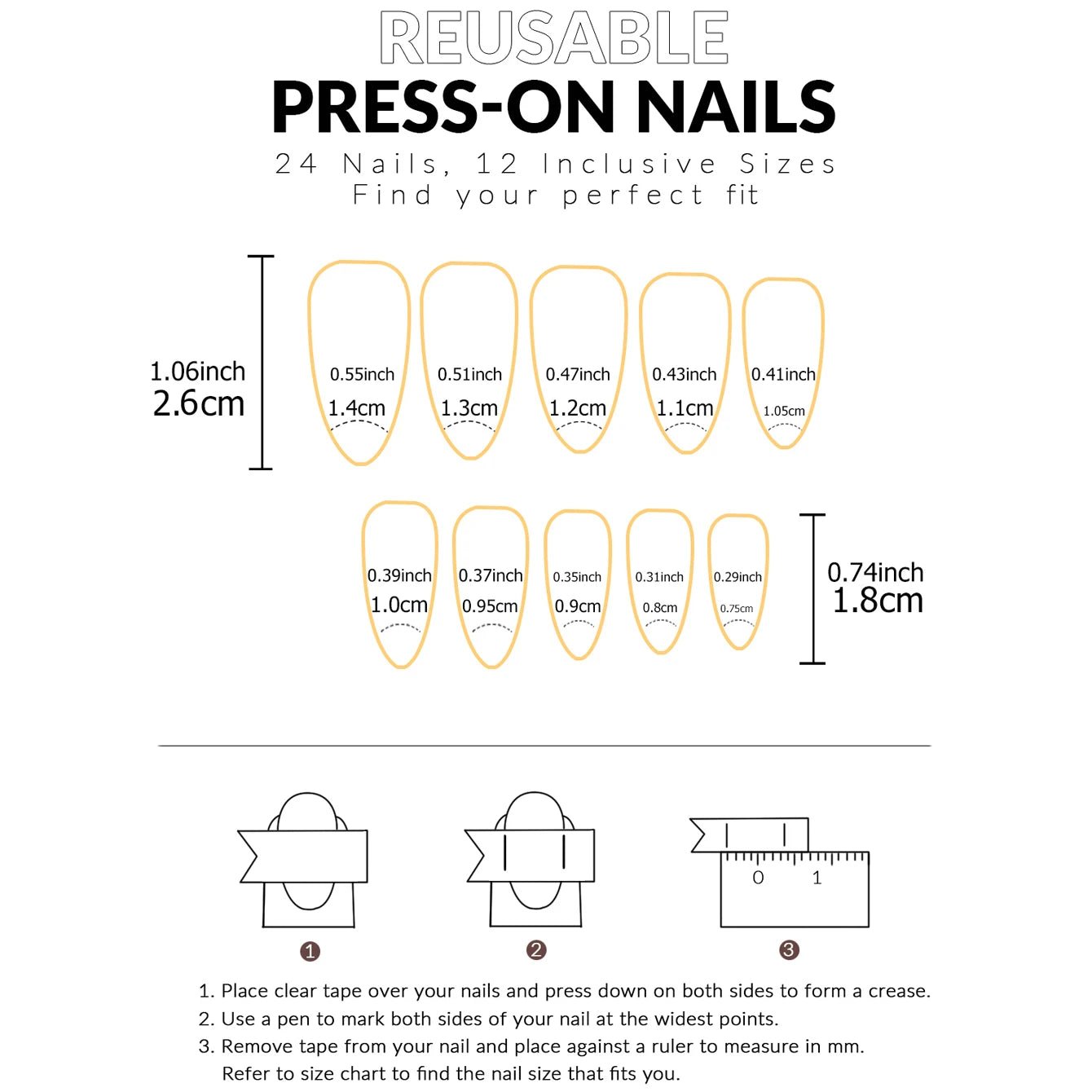 REUSABLE
PRESS-ON NAILS
24 Nails, 12 Inclusive Sizes
Find your perfect fit

1.06inch
2.6cm

0.55inch
1.4cm

0.51inch
1.3cm

0.47inch
1.2cm

0.43inch
1.1cm

0.41inch
1.05cm

0.39inch
1.0cm

0.37inch
0.95cm

0.35inch
0.9cm

0.31inch
0.8cm

0.29inch
0.75cm

0.74inch
1.8cm

0 1

1 2 3

1. Place clear tape over your nails and press down on both sides to form a crease.
2. Use a pen to mark both sides of your nail at the widest points.
3. Remove tape from your nail and place against a ruler to measure in mm. Refer to size chart to find the nail size that fits you.