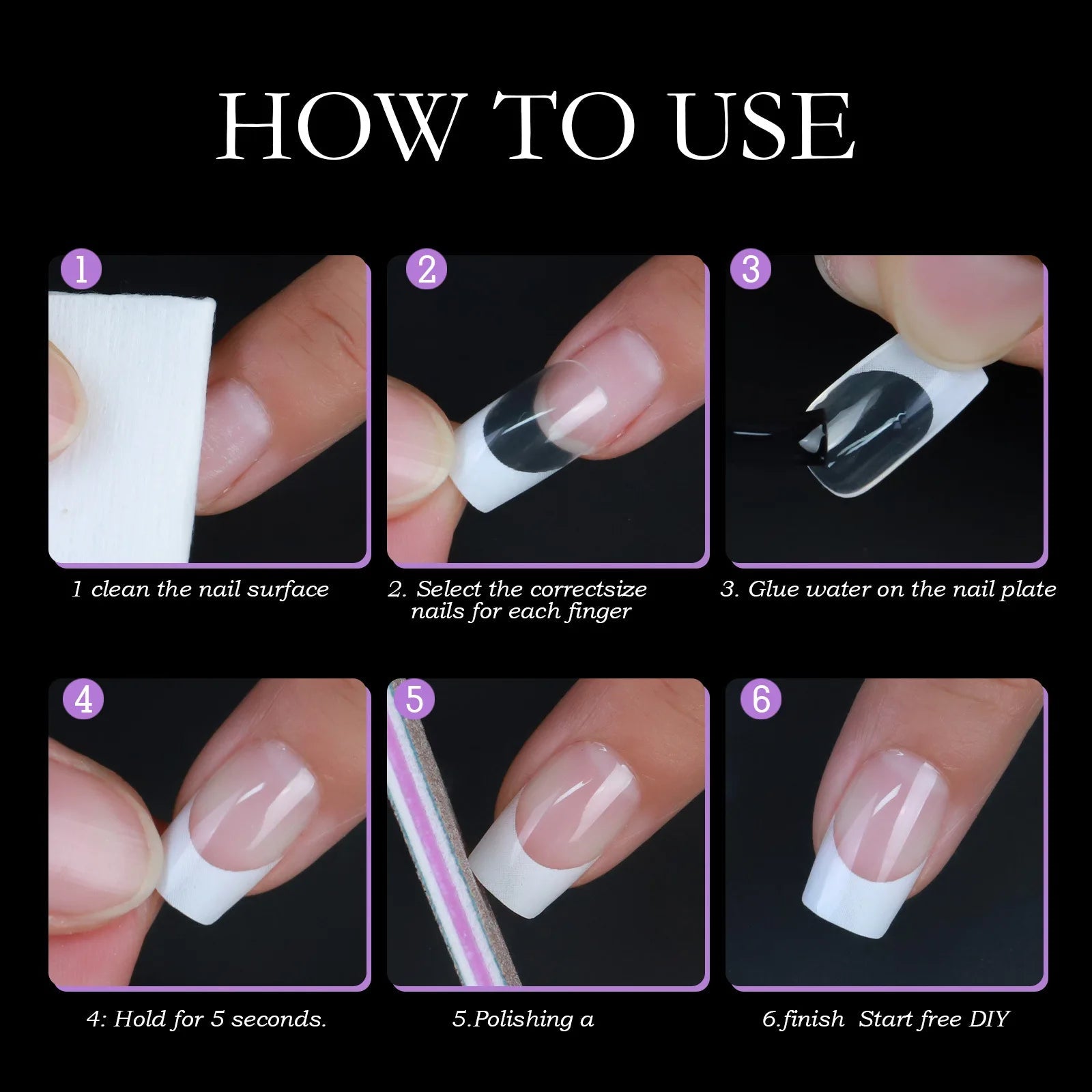 HOW TO USE

1

1 clean the nail surface

2

2. Select the correctsize nails for each finger

3

3. Glue water on the nail plate

4

4: Hold for 5 seconds.

5

5.Polishing a

6

6.finish  Start free DIY