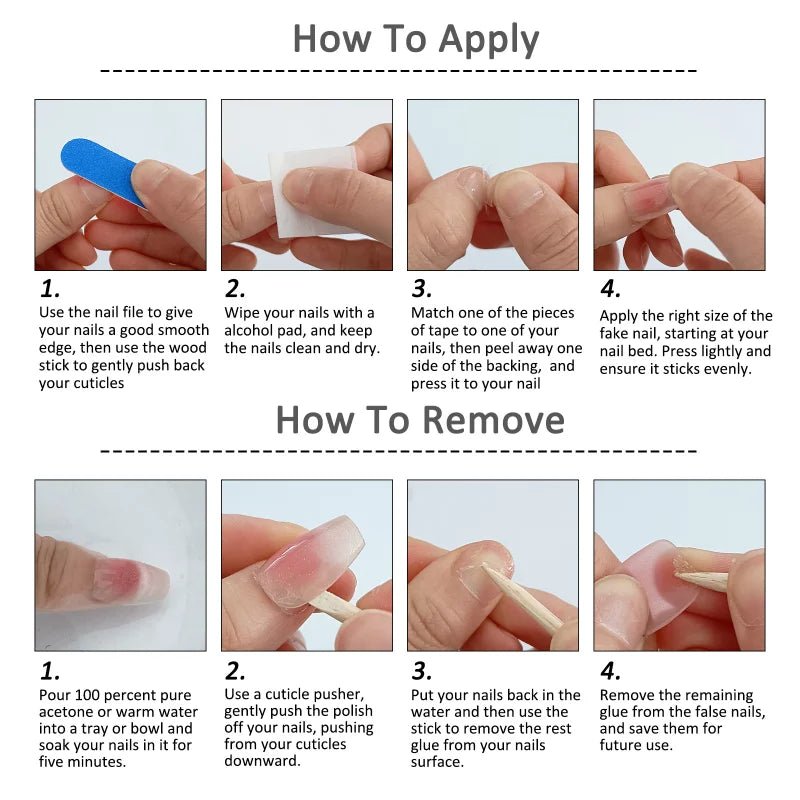 How To Apply

1.
Use the nail file to give your nails a good smooth edge, then use the wood stick to gently push back your cuticles

2.
Wipe your nails with a alcohol pad, and keep the nails clean and dry.

3.
Match one of the pieces of tape to one of your nails, then peel away one side of the backing, and press it to your nail

4.
Apply the right size of the fake nail, starting at your nail bed. Press lightly and ensure it sticks evenly.

How To Remove

1.
Pour 100 percent pure acetone or warm water into a tray or bowl and soak your nails in it for five minutes.

2.
Use a cuticle pusher, gently push the polish off your nails, pushing from your cuticles downward.

3.
Put your nails back in the water and then use the stick to remove the rest glue from your nails surface.

4.
Remove the remaining glue from the false nails, and save them for future use.